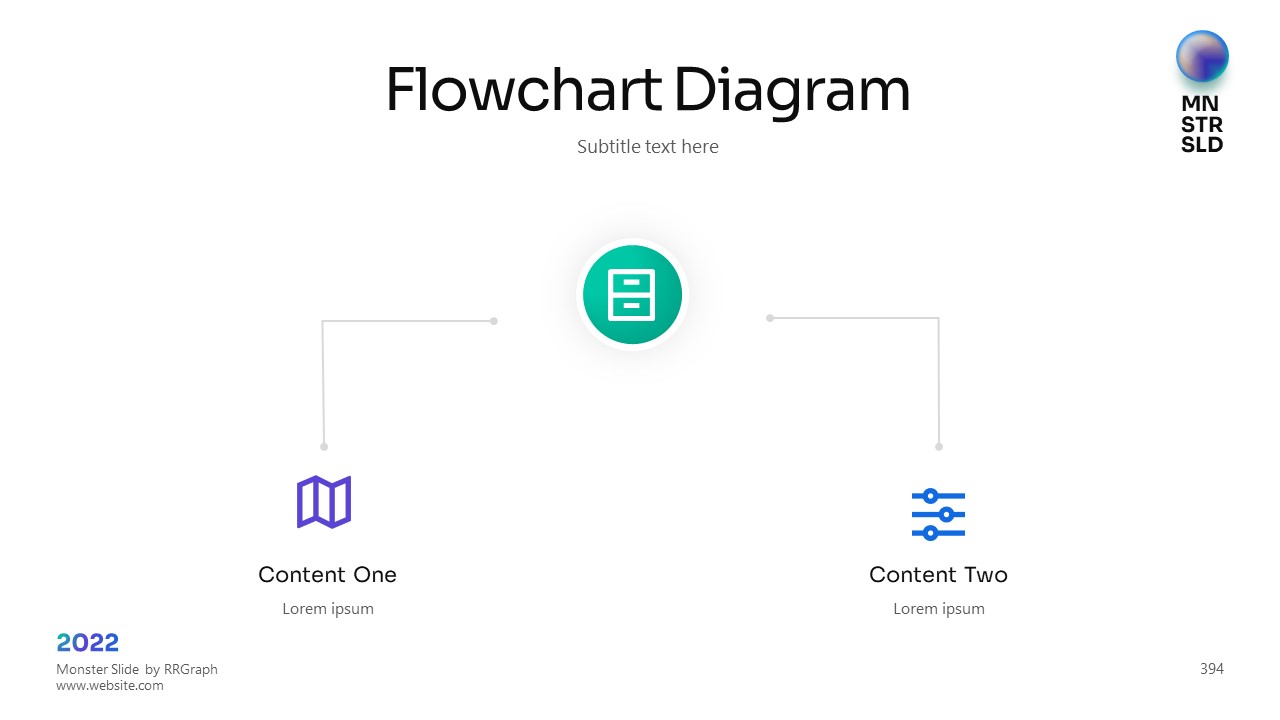 Flowchart Diagram

Subtitle text here

MN
STR
SLD

Content One

Lorem ipsum

Content Two

Lorem ipsum

2022

Monster Slide by RRGraph
www.website.com

394